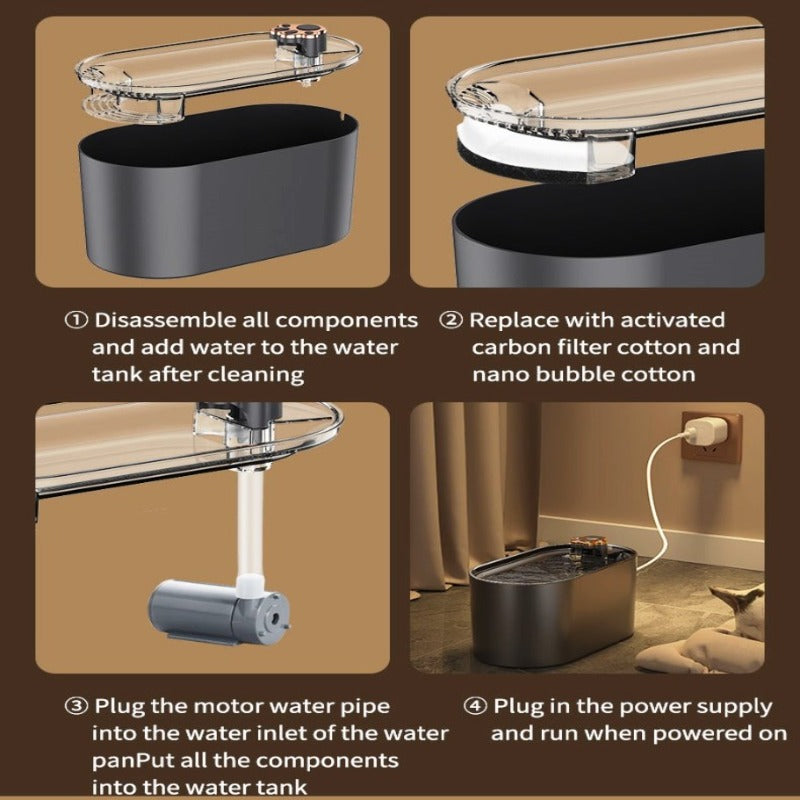 ① Disassemble all components and add water to the water tank after cleaning

② Replace with activated carbon filter cotton and nano bubble cotton

③ Plug the motor water pipe into the water inlet of the water panPut all the components into the water tank

④ Plug in the power supply and run when powered on