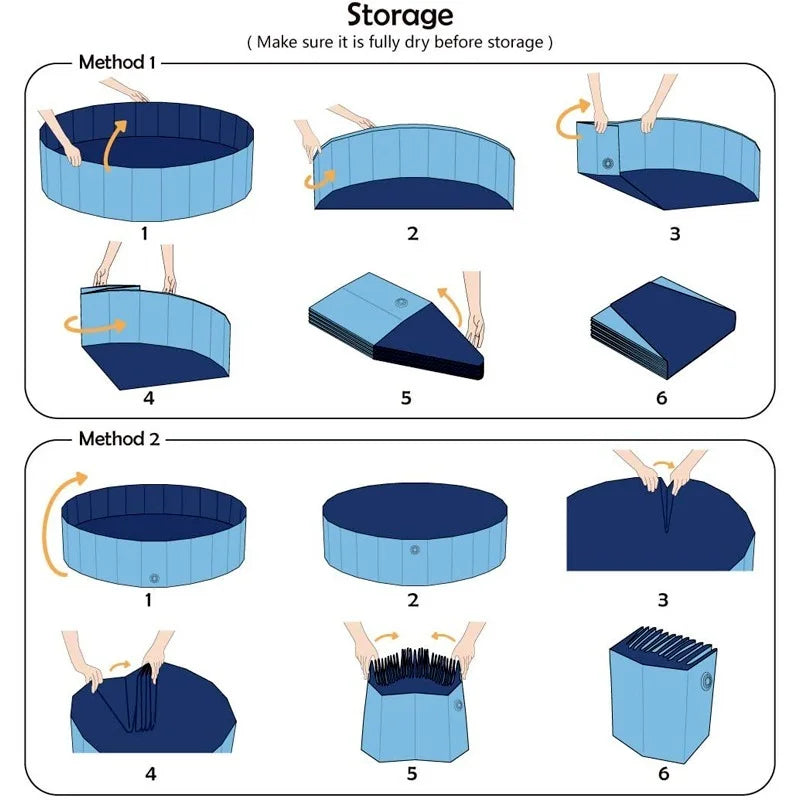 Storage
( Make sure it is fully dry before storage )

Method 1

1

2

3

4

5

6

Method 2

1

2

3

4

5

6