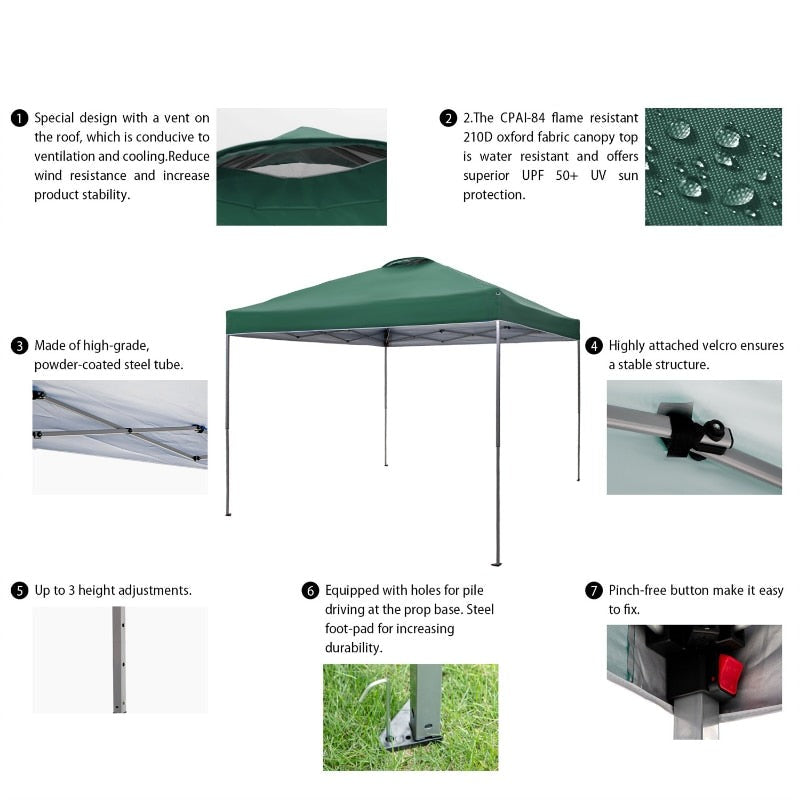 1 Special design with a vent on the roof, which is conducive to ventilation and cooling.Reduce wind resistance and increase product stability.

2 2.The CPAI-84 flame resistant 210D oxford fabric canopy top is water resistant and offers superior UPF 50+ UV sun protection.

3 Made of high-grade, powder-coated steel tube.

4 Highly attached velcro ensures a stable structure.

5 Up to 3 height adjustments.

6 Equipped with holes for pile driving at the prop base. Steel foot-pad for increasing durability.

7 Pinch-free button make it easy to fix.