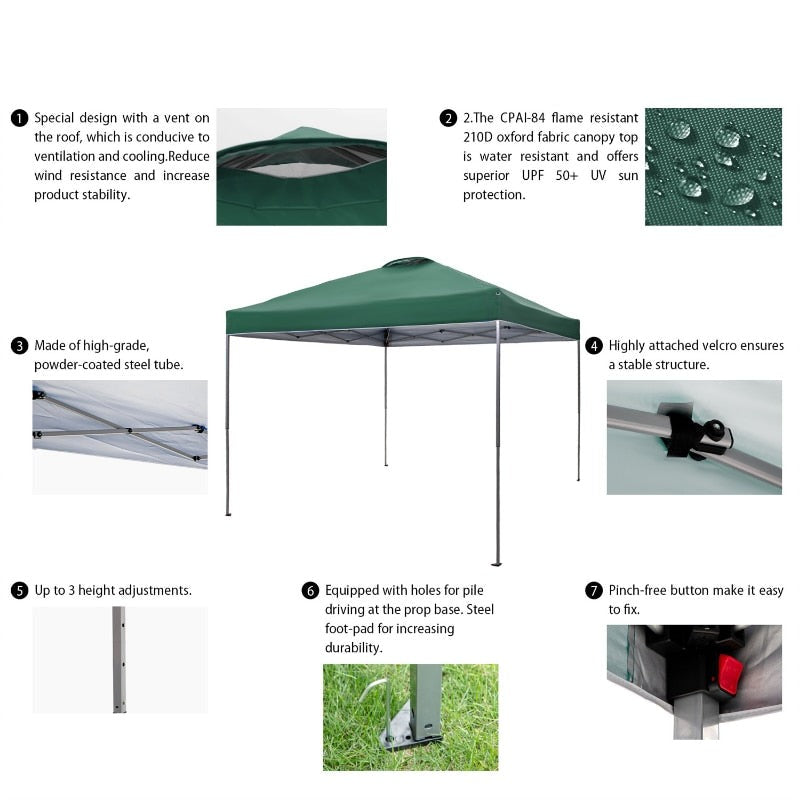 1 Special design with a vent on the roof, which is conducive to ventilation and cooling.Reduce wind resistance and increase product stability.

2 2.The CPAI-84 flame resistant 210D oxford fabric canopy top is water resistant and offers superior UPF 50+ UV sun protection.

3 Made of high-grade, powder-coated steel tube.

4 Highly attached velcro ensures a stable structure.

5 Up to 3 height adjustments.

6 Equipped with holes for pile driving at the prop base. Steel foot-pad for increasing durability.

7 Pinch-free button make it easy to fix.