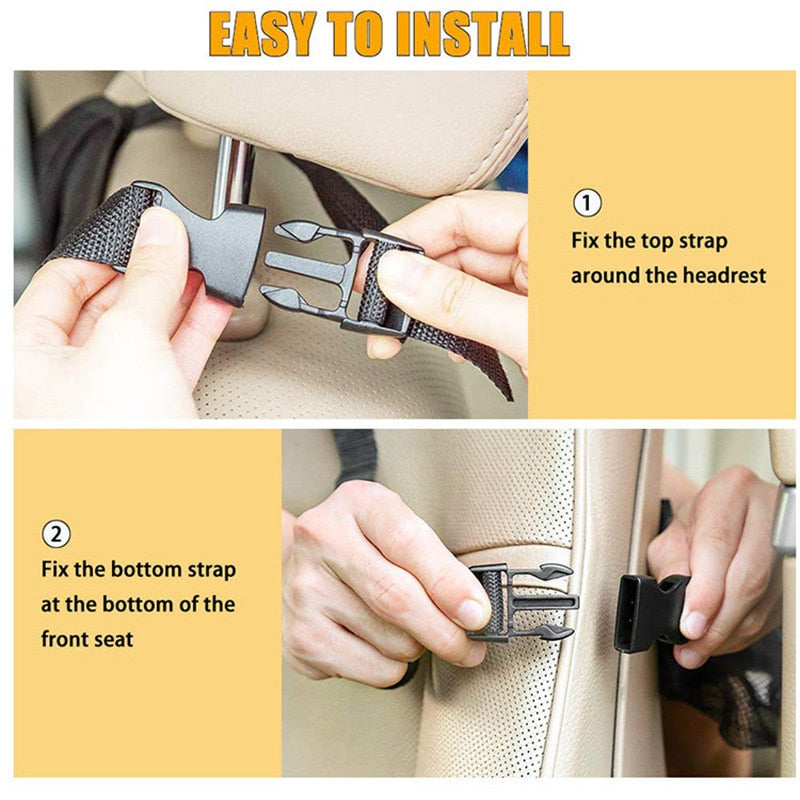 EASY TO INSTALL

①
Fix the top strap around the headrest

②
Fix the bottom strap at the bottom of the front seat