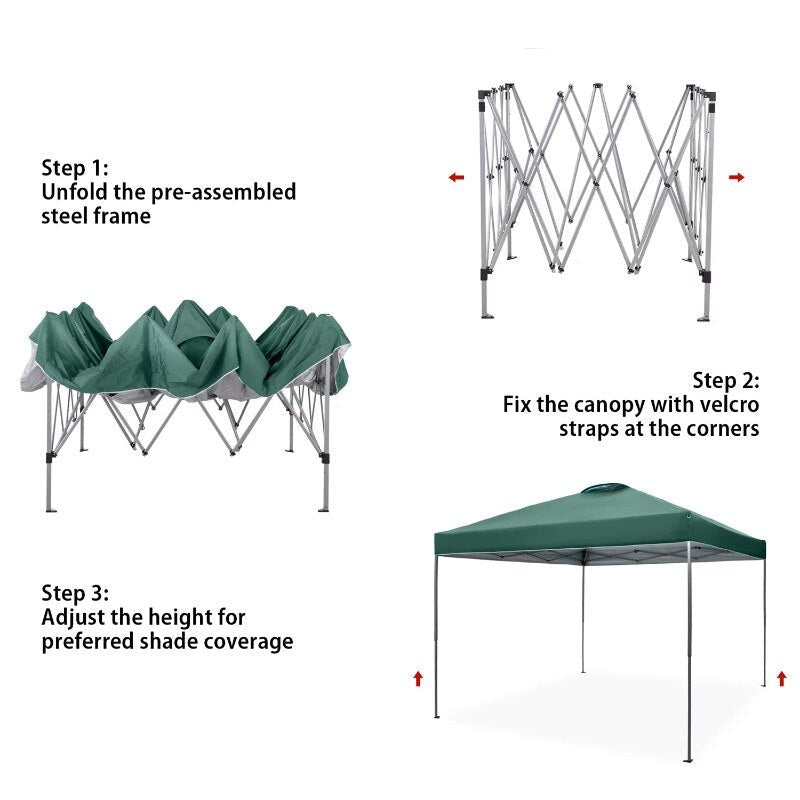 Step 1:
Unfold the pre-assembled steel frame

Step 2:
Fix the canopy with velcro straps at the corners

Step 3:
Adjust the height for preferred shade coverage