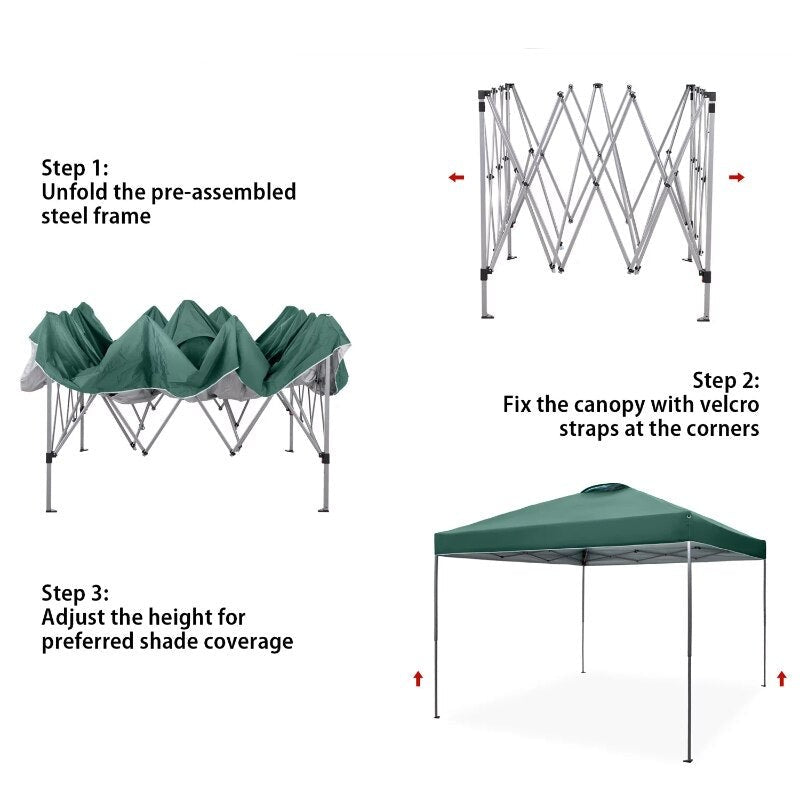 Step 1:
Unfold the pre-assembled steel frame

Step 2:
Fix the canopy with velcro straps at the corners

Step 3:
Adjust the height for preferred shade coverage