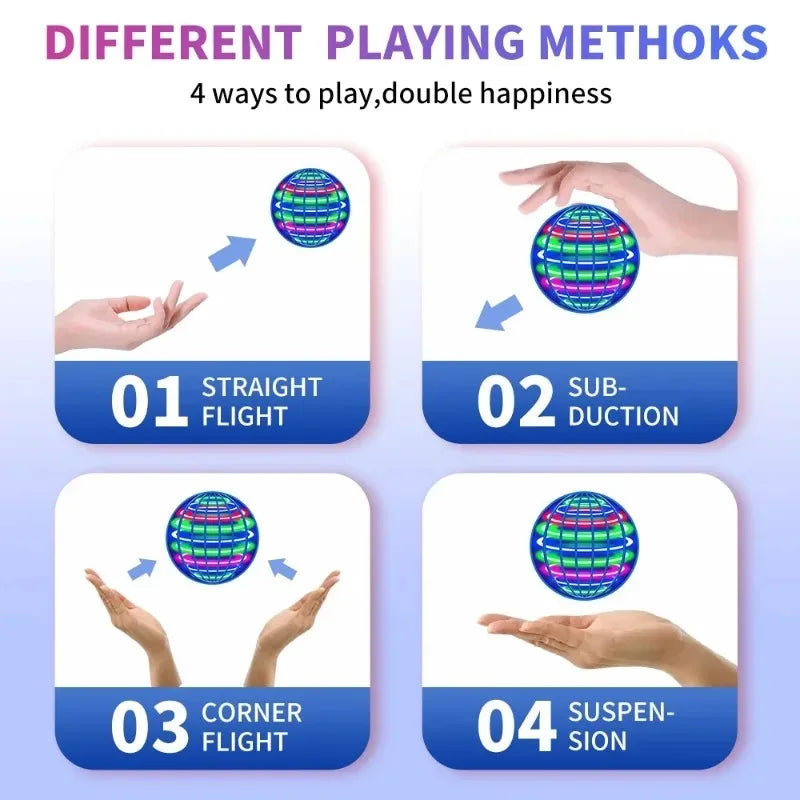 DIFFERENT PLAYING METHOKS

4 ways to play,double happiness

01 STRAIGHT FLIGHT

02 SUBDUCTION

03 CORNER FLIGHT

04 SUSPENSION