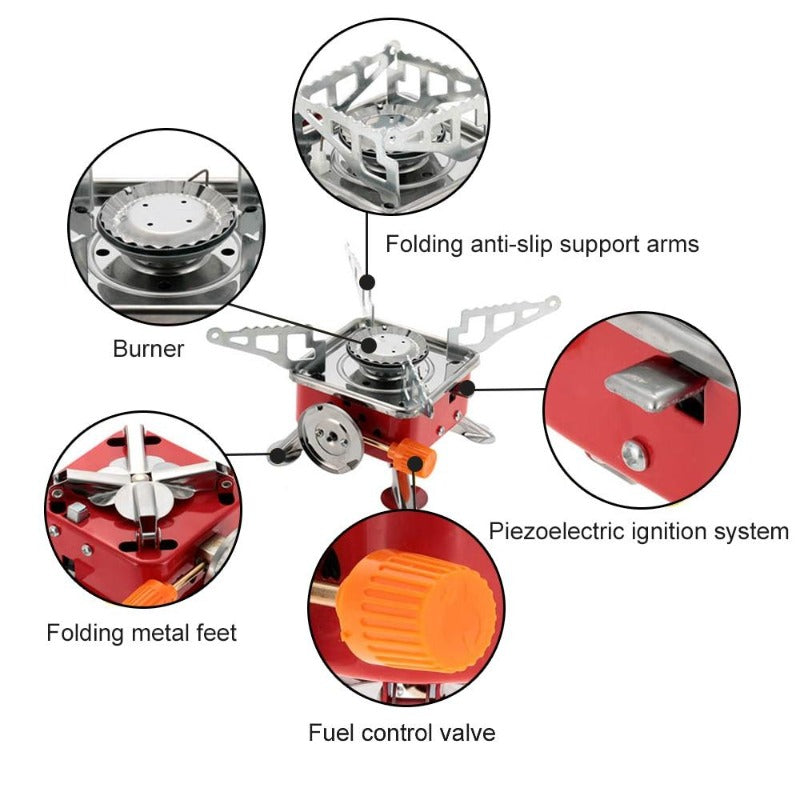 Folding anti-slip support arms

Burner

Piezoelectric ignition system

Folding metal feet

Fuel control valve