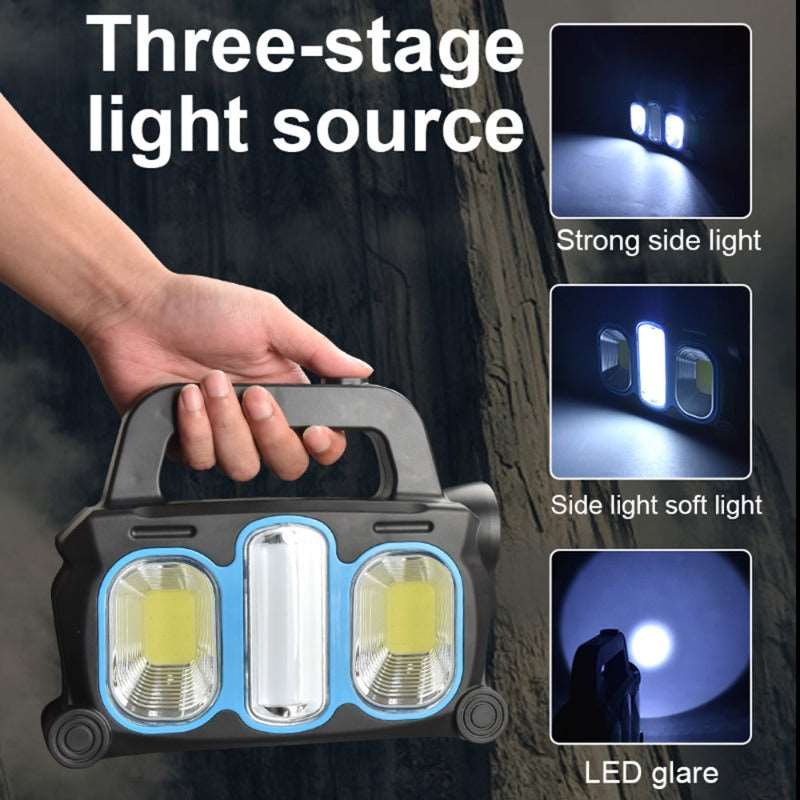 Three-stage light source

Strong side light

Side light soft light

LED glare