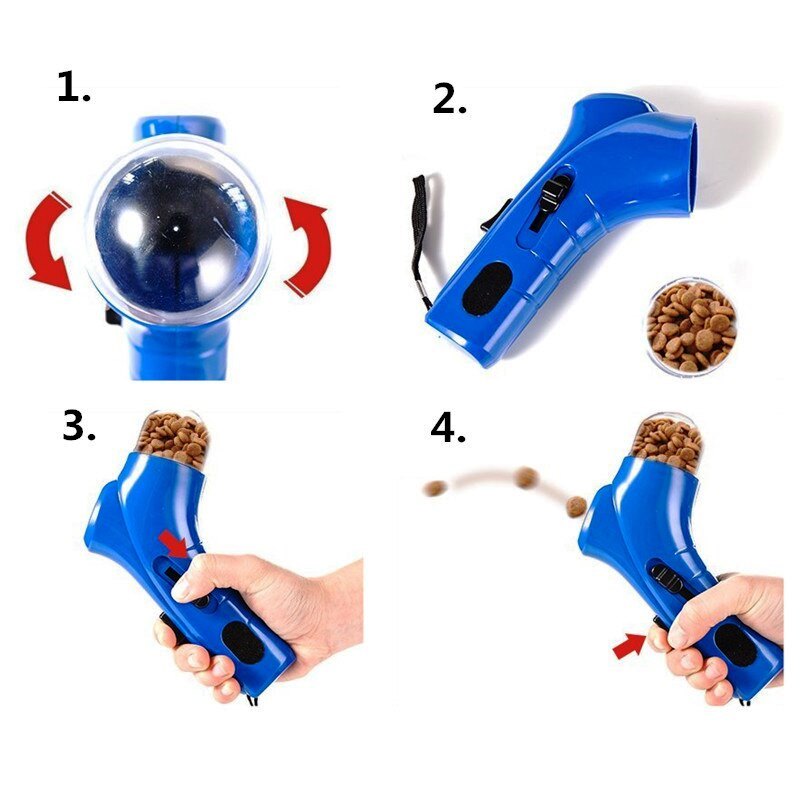 1.

2.

3.

4.