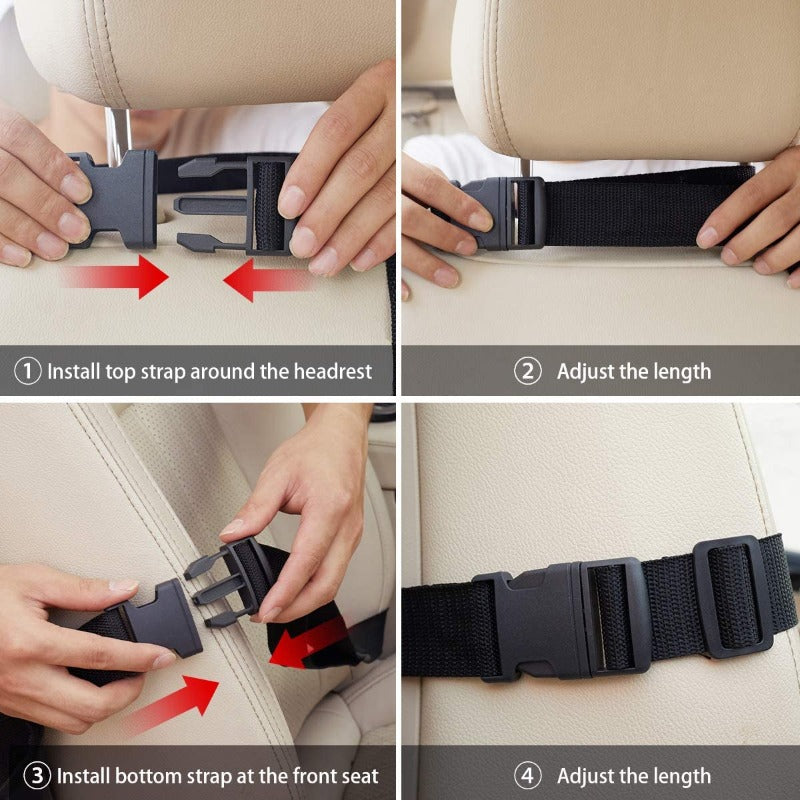 ① Install top strap around the headrest

② Adjust the length

③ Install bottom strap at the front seat

④ Adjust the length