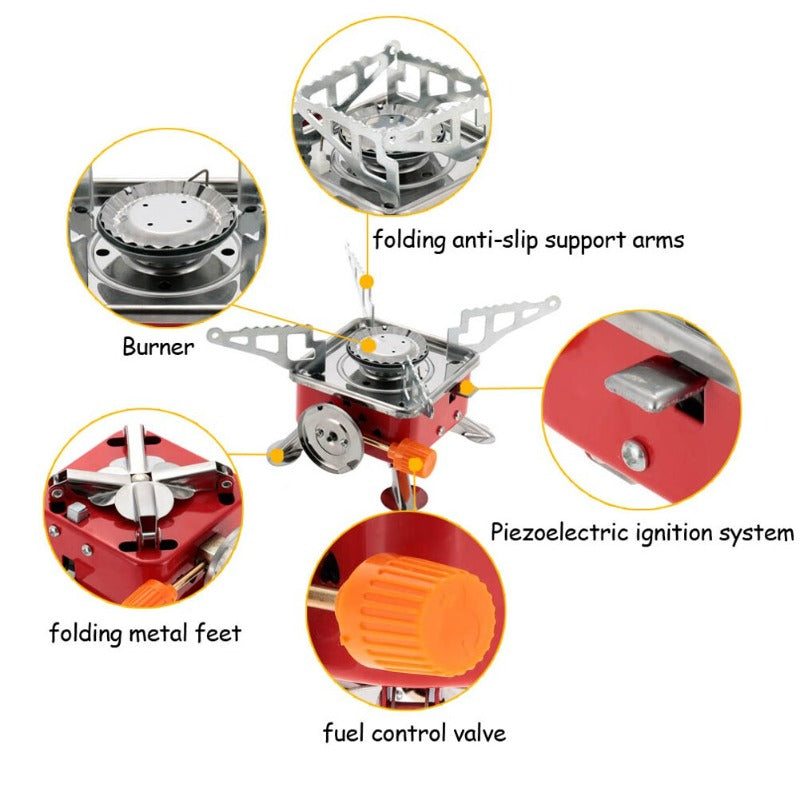 folding anti-slip support arms

Burner

Piezoelectric ignition system

folding metal feet

fuel control valve