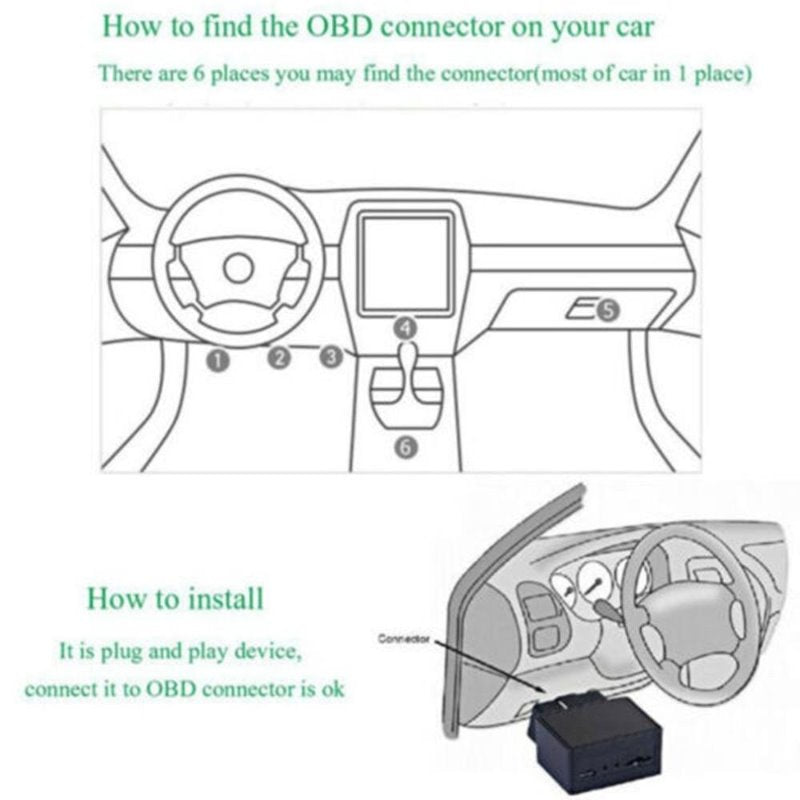 How to find the OBD connector on your car

There are 6 places you may find the connector(most of car in 1 place)

1
2
3
4
5
6

How to install

It is plug and play device,
connect it to OBD connector is ok

Connector