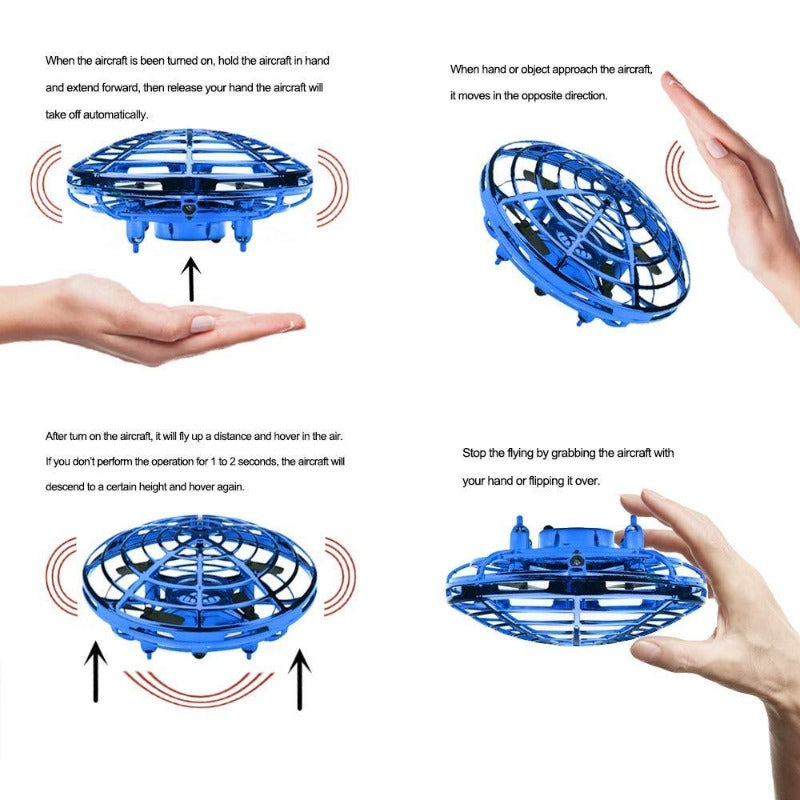 When the aircraft is been turned on, hold the aircraft in hand and extend forward, then release your hand the aircraft will take off automatically.

When hand or object approach the aircraft, it moves in the opposite direction.

After turn on the aircraft, it will fly up a distance and hover in the air. If you don't perform the operation for 1 to 2 seconds, the aircraft will descend to a certain height and hover again.

Stop the flying by grabbing the aircraft with your hand or flipping it over.