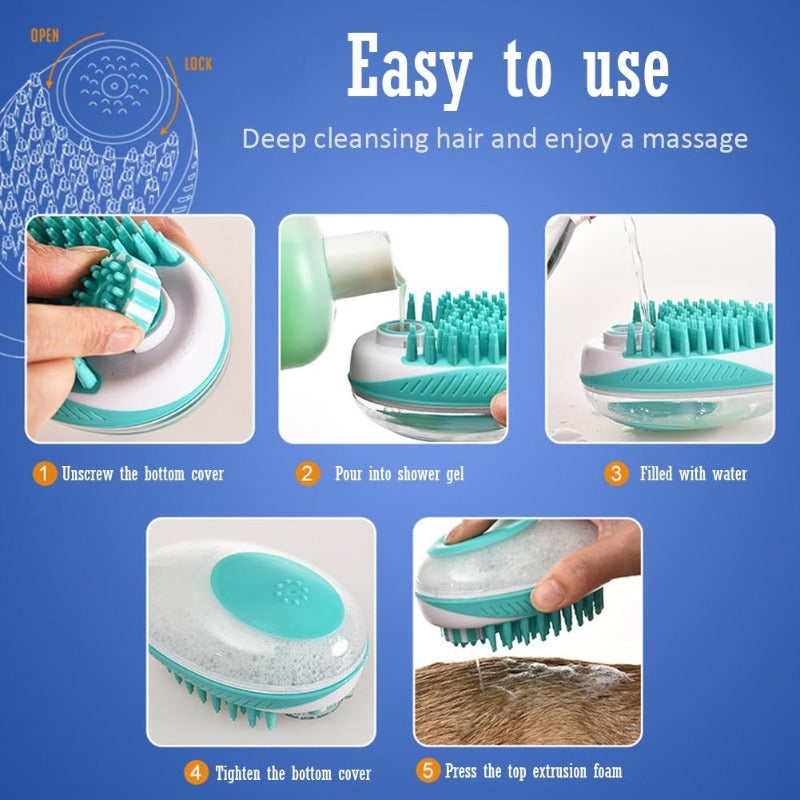 OPEN

LOCK

Easy to use

Deep cleansing hair and enjoy a massage

1 Unscrew the bottom cover

2 Pour into shower gel

3 Filled with water

4 Tighten the bottom cover

5 Press the top extrusion foam