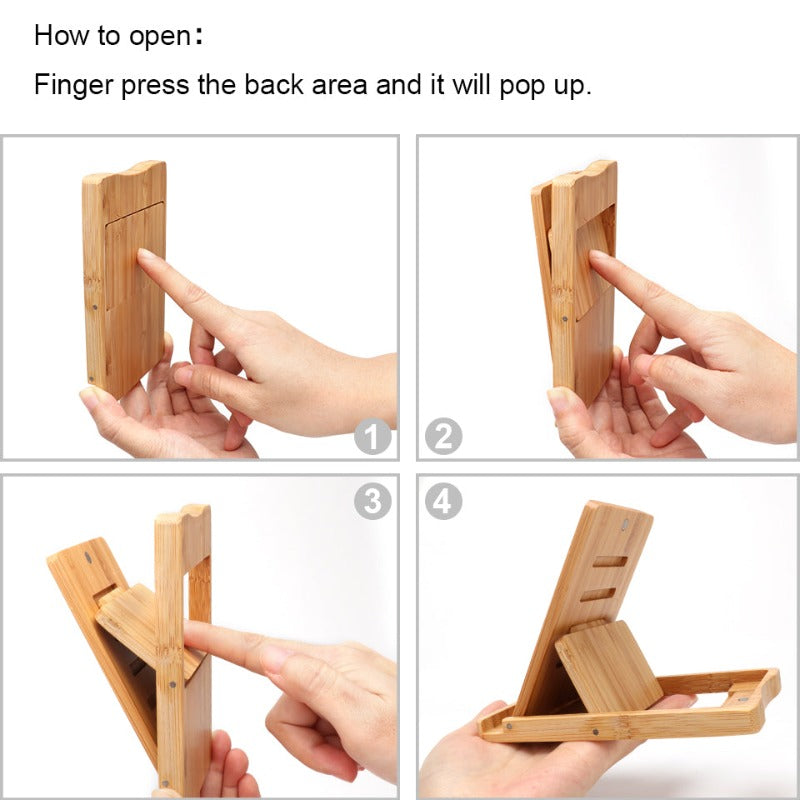 How to open：

Finger press the back area and it will pop up.

1

2

3

4