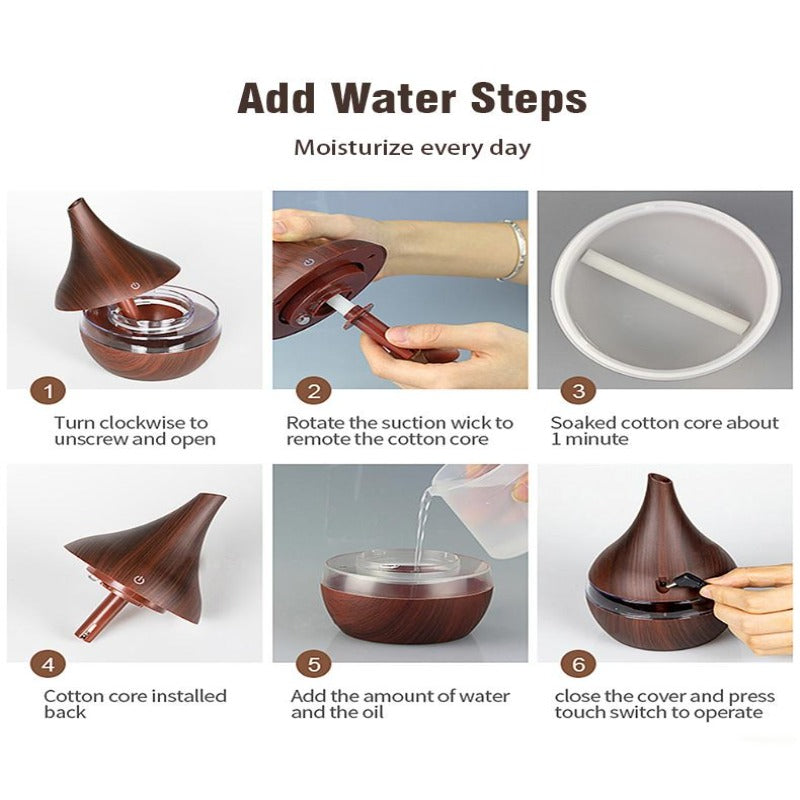 Add Water Steps

Moisturize every day

1

Turn clockwise to unscrew and open

2

Rotate the suction wick to remote the cotton core

3

Soaked cotton core about 1 minute

4

Cotton core installed back

5

Add the amount of water and the oil

6

close the cover and press touch switch to operate