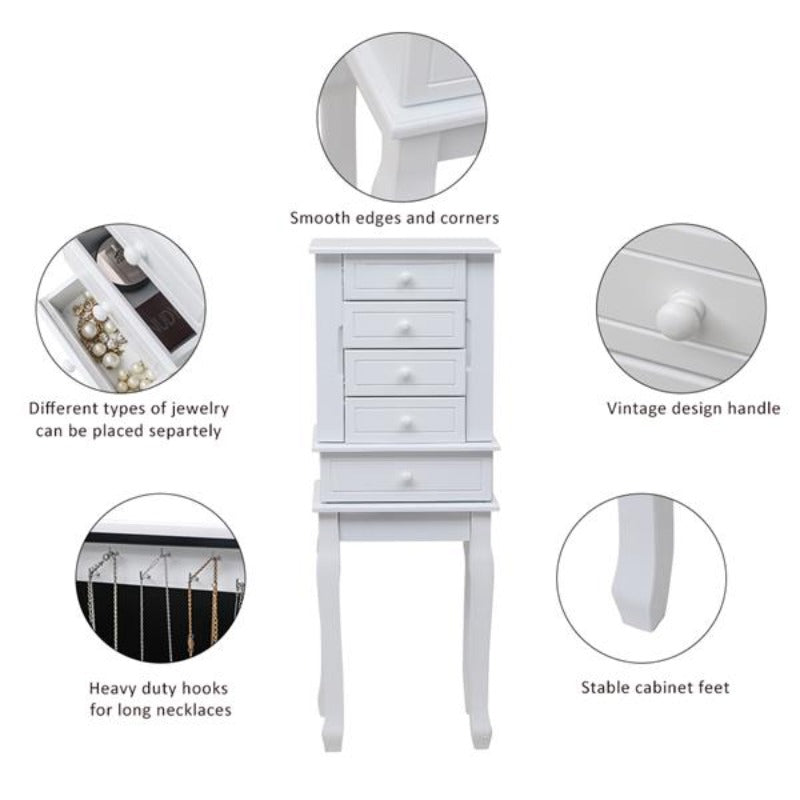 Smooth edges and corners

Different types of jewelry can be placed separtely

Vintage design handle

Heavy duty hooks for long necklaces

Stable cabinet feet