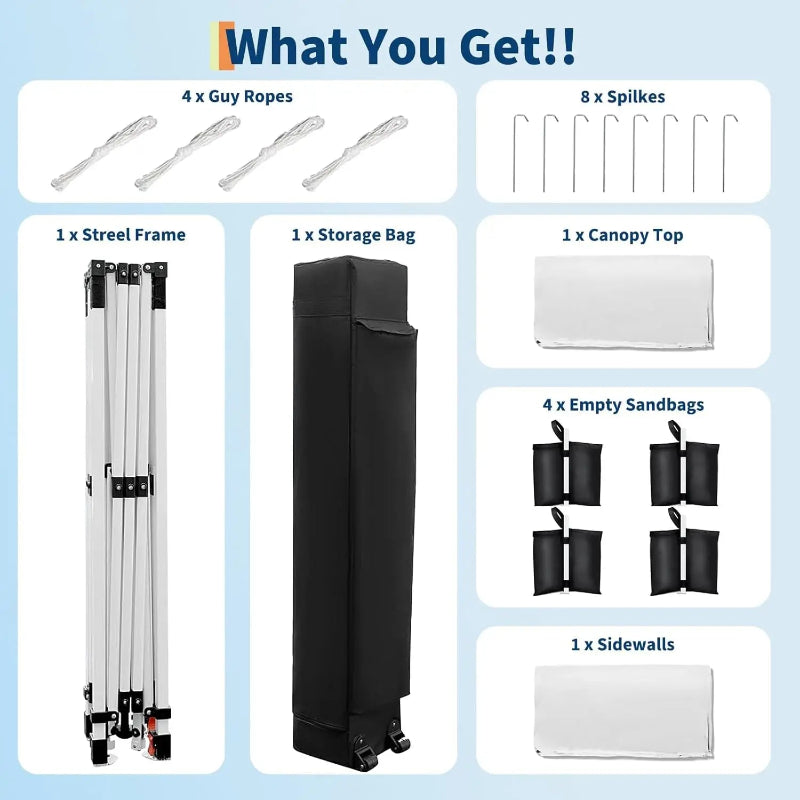 What You Get!!

4 x Guy Ropes

8 x Spilkes

1 x Streel Frame

1 x Storage Bag

1 x Canopy Top

4 x Empty Sandbags

1 x Sidewalls